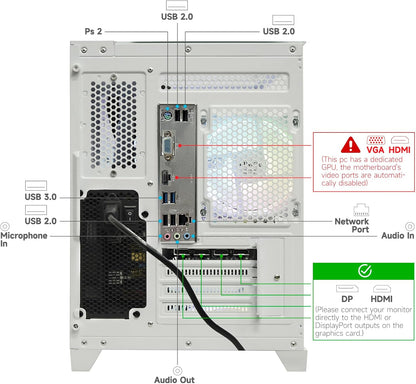 USB 2.0
Ps 2
USB 2.0

VGA HDMI
(This pc has a dedicated GPU, the motherboard's video ports are automatically disabled)

USB 3.0
USB 2.0
Microphone In
Network Port
Audio In

DP HDMI
(Please connect your monitor directly to the HDMI or DisplayPort outputs on the graphics card.)

Audio Out